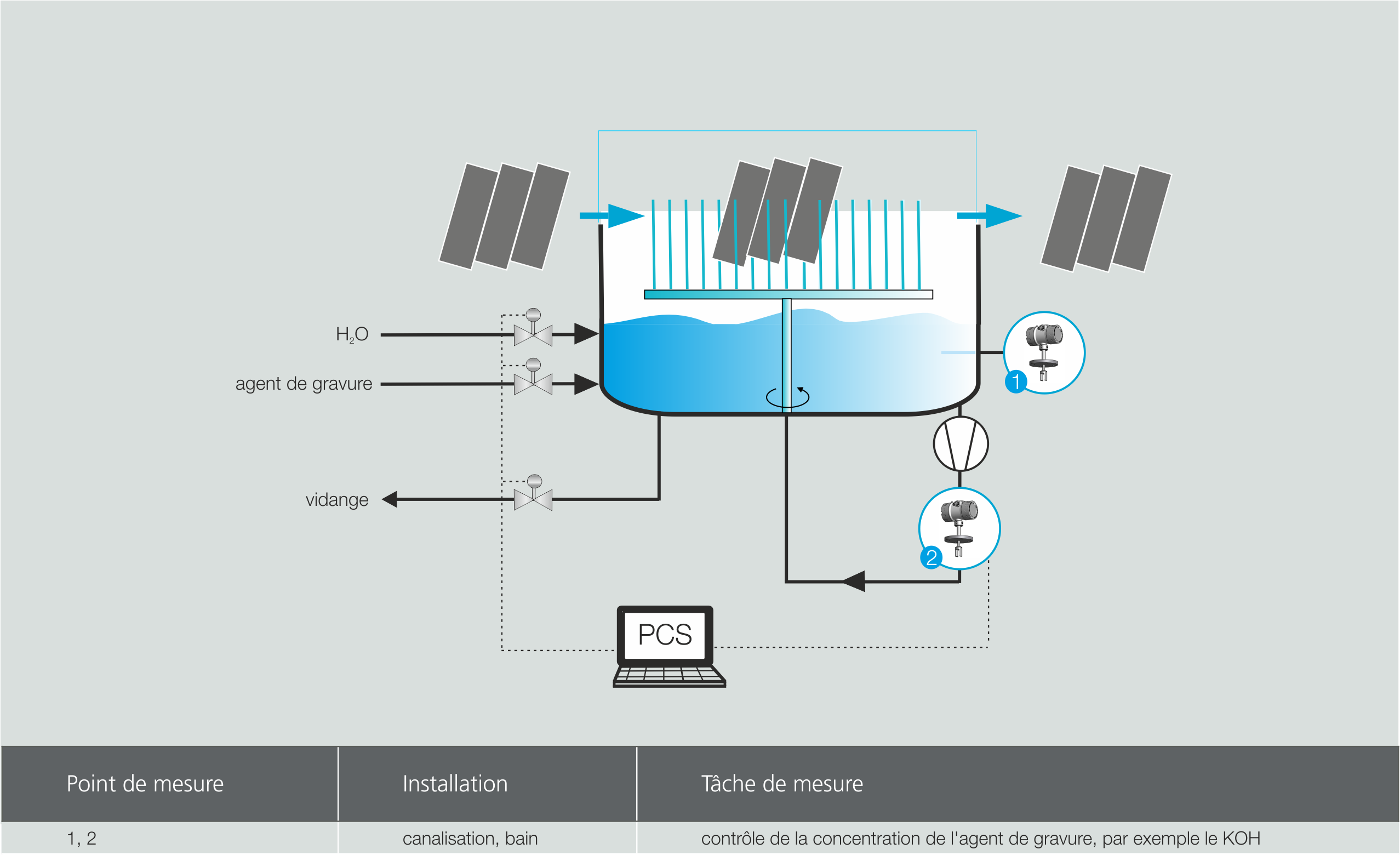 $H_2O$

agent de gravure

vidange

1

2

PCS

| Point de mesure | Installation | Tâche de mesure |
|---|---|---|
| 1, 2 | canalisation, bain | contrôle de la concentration de l'agent de gravure, par exemple le KOH |