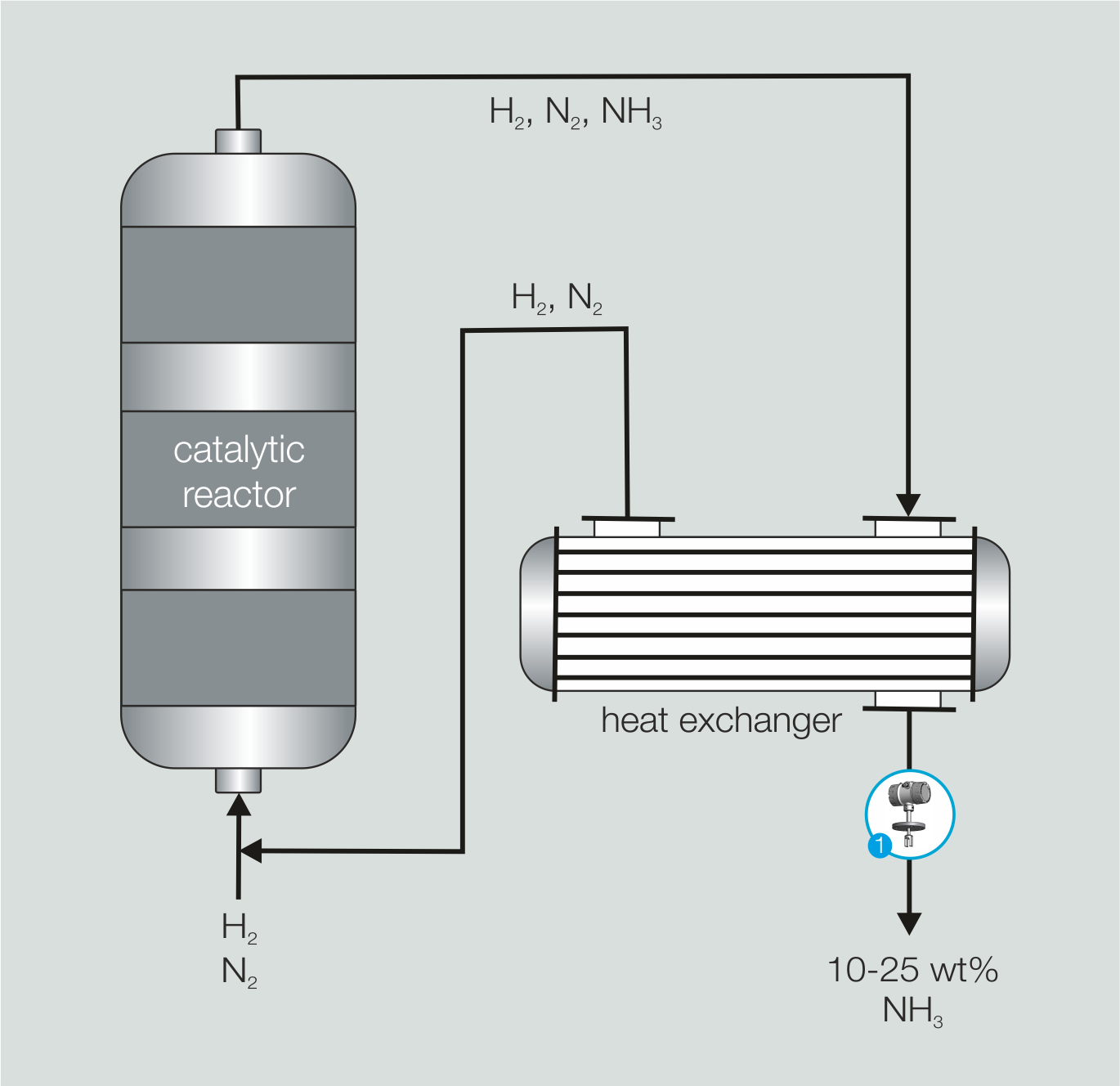 $H_2$, $N_2$, $NH_3$

$H_2$, $N_2$

catalytic reactor

heat exchanger

1

$H_2$
$N_2$

10-25 wt%
$NH_3$