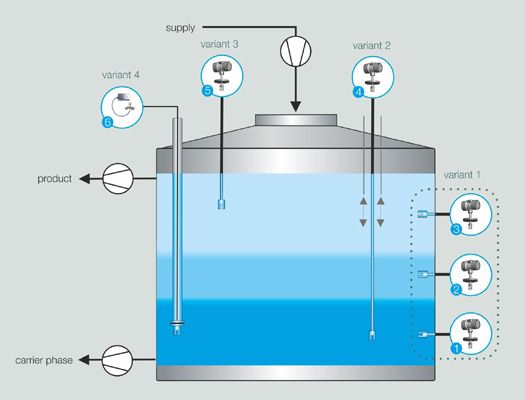 supply

variant 3

variant 2

variant 4

5

4

6

product

variant 1

3

2

1

carrier phase